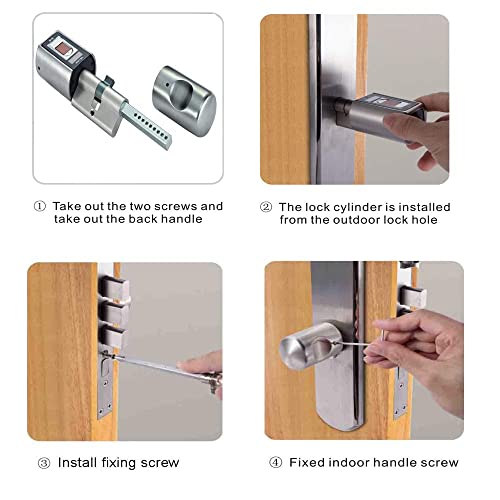 ① Take out the two screws and take out the back handle

② The lock cylinder is installed from the outdoor lock hole

③ Install fixing screw

④ Fixed indoor handle screw