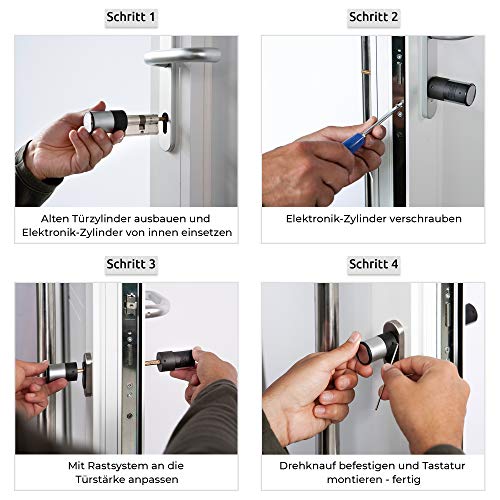 Schritt 1

Alten Türzylinder ausbauen und Elektronik-Zylinder von innen einsetzen

Schritt 2

Elektronik-Zylinder verschrauben

Schritt 3

Mit Rastsystem an die Türstärke anpassen

Schritt 4

Drehknauf befestigen und Tastatur montieren - fertig